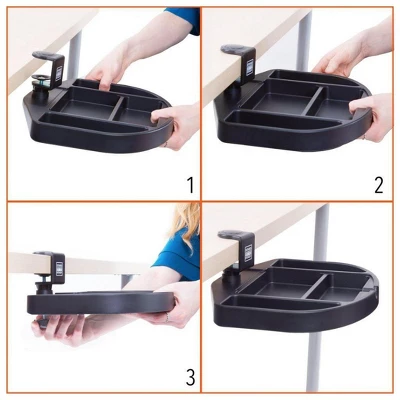 1

2

3